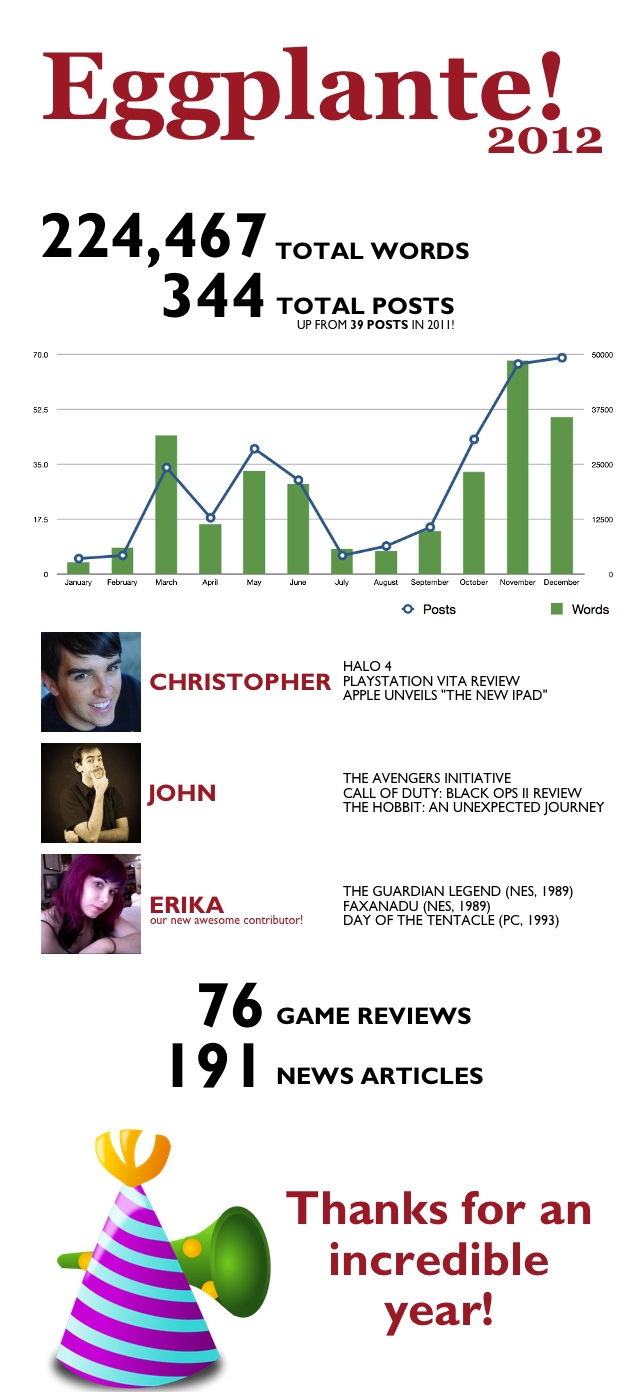 Eggplante! 2012

224,467 TOTAL WORDS
344 TOTAL POSTS
UP FROM 39 POSTS IN 2011!

70.0
52.5
35.0
17.5
0

50000
37500
25000
12500
0

January February March April May June July August September October November December

Posts Words

CHRISTOPHER
HALO 4
PLAYSTATION VITA REVIEW
APPLE UNVEILS "THE NEW IPAD"

JOHN
THE AVENGERS INITIATIVE
CALL OF DUTY: BLACK OPS II REVIEW
THE HOBBIT: AN UNEXPECTED JOURNEY

ERIKA
our new awesome contributor!
THE GUARDIAN LEGEND (NES, 1989)
FAXANADU (NES, 1989)
DAY OF THE TENTACLE (PC, 1993)

76 GAME REVIEWS
191 NEWS ARTICLES

Thanks for an incredible year!